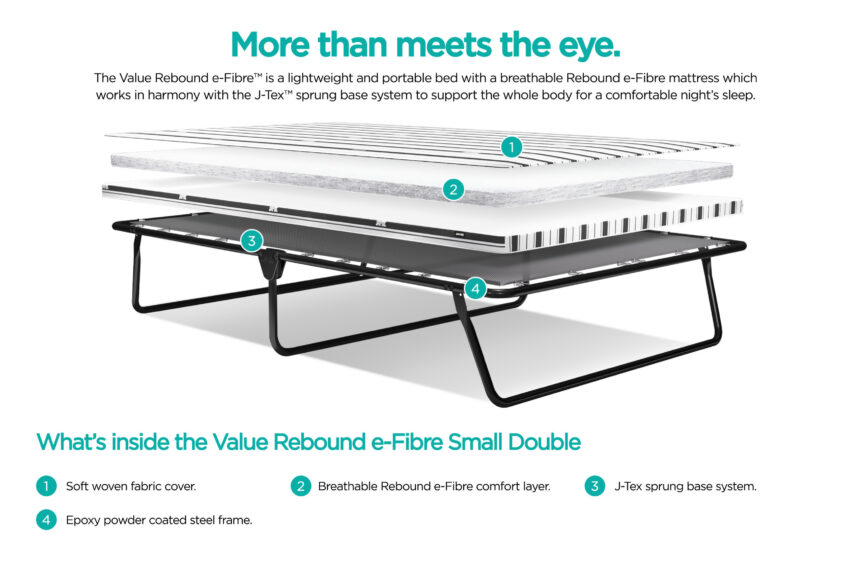 More than meets the eye.

The Value Rebound e-Fibre™ is a lightweight and portable bed with a breathable Rebound e-Fibre mattress which works in harmony with the J-Tex™ sprung base system to support the whole body for a comfortable night's sleep.

1
2
3
4

What's inside the Value Rebound e-Fibre Small Double

1 Soft woven fabric cover.

2 Breathable Rebound e-Fibre comfort layer.

3 J-Tex sprung base system.

4 Epoxy powder coated steel frame.